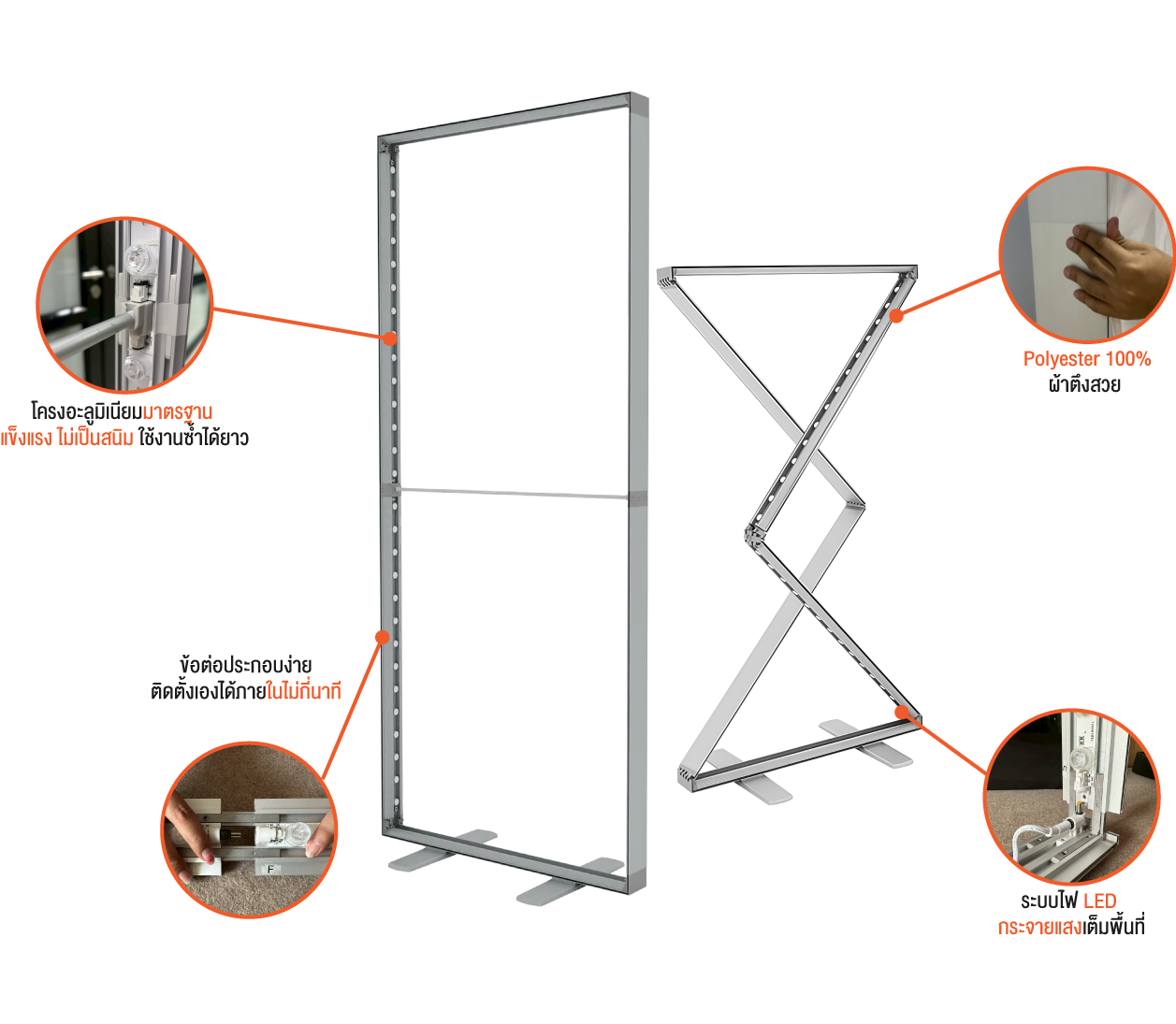 โครงอะลูมิเนียมมาตรฐาน
แข็งแรง ไม่เป็นสนิม ใช้งานซ้ำได้ยาว

Polyester 100%
ผ้าตึงสวย

ข้อต่อประกอบง่าย
ติดตั้งเองได้ภายในไม่กี่นาที

F

ระบบไฟ LED
กระจายแสงเต็มพื้นที่